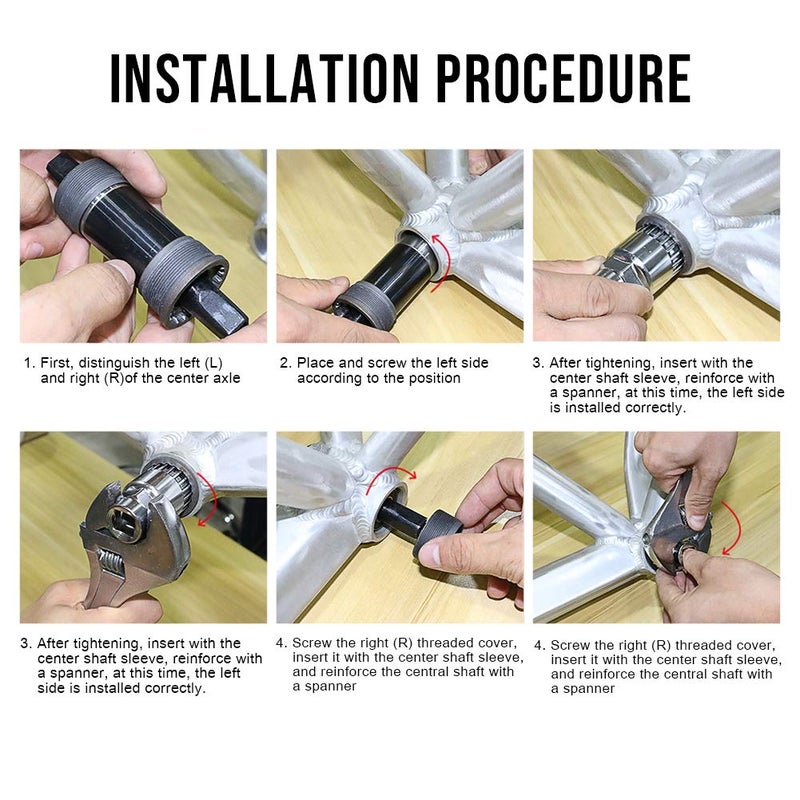 INSTALLATION PROCEDURE

1. First, distinguish the left (L) and right (R)of the center axle

2. Place and screw the left side according to the position

3. After tightening, insert with the center shaft sleeve, reinforce with a spanner, at this time, the left side is installed correctly.

3. After tightening, insert with the center shaft sleeve, reinforce with a spanner, at this time, the left side is installed correctly.

4. Screw the right (R) threaded cover, insert it with the center shaft sleeve, and reinforce the central shaft with a spanner

4. Screw the right (R) threaded cover, insert it with the center shaft sleeve, and reinforce the central shaft with a spanner